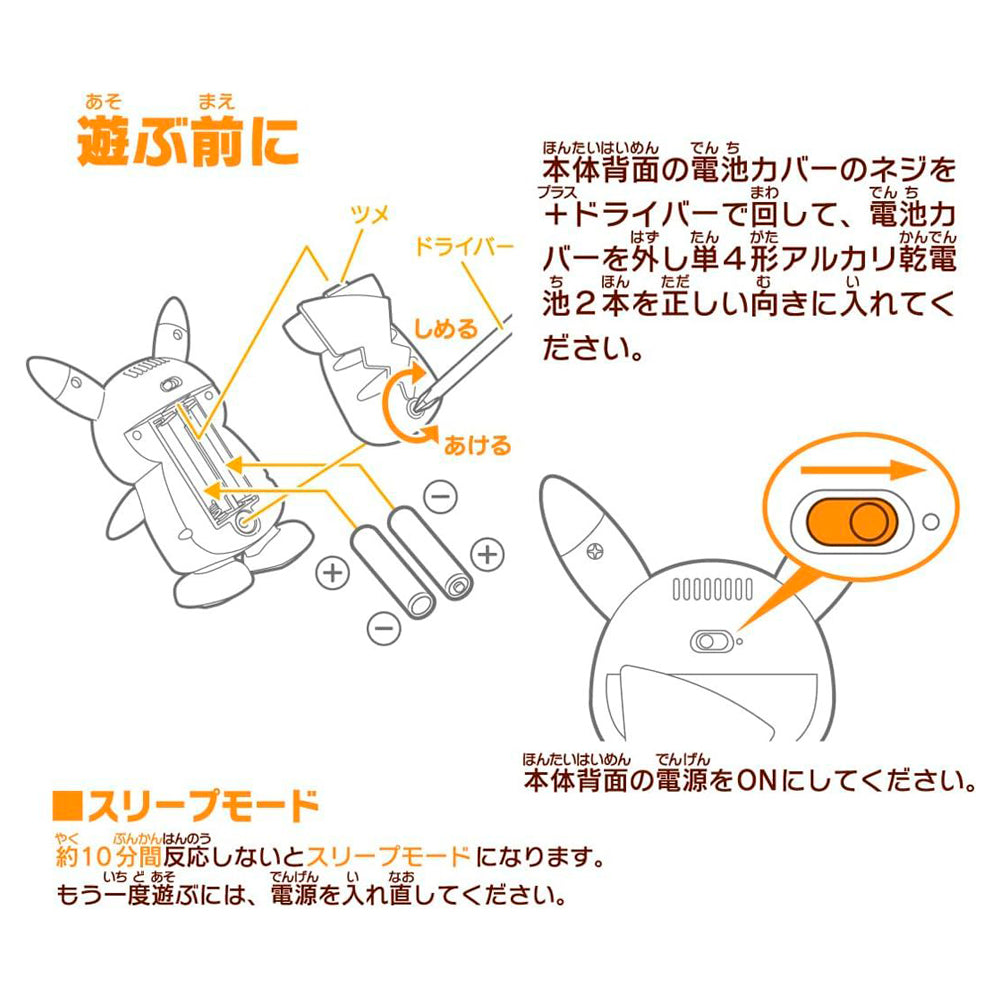 遊ぶ前に

ツメ
ドライバー
しめる
あける

本体背面の電池カバーのネジを＋ドライバーで回して、電池カバーを外し単４形アルカリ乾電池２本を正しい向きに入れてください。

本体背面の電源をONにしてください。

■スリープモード
約10分間反応しないとスリープモードになります。
もう一度遊ぶには、電源を入れ直してください。