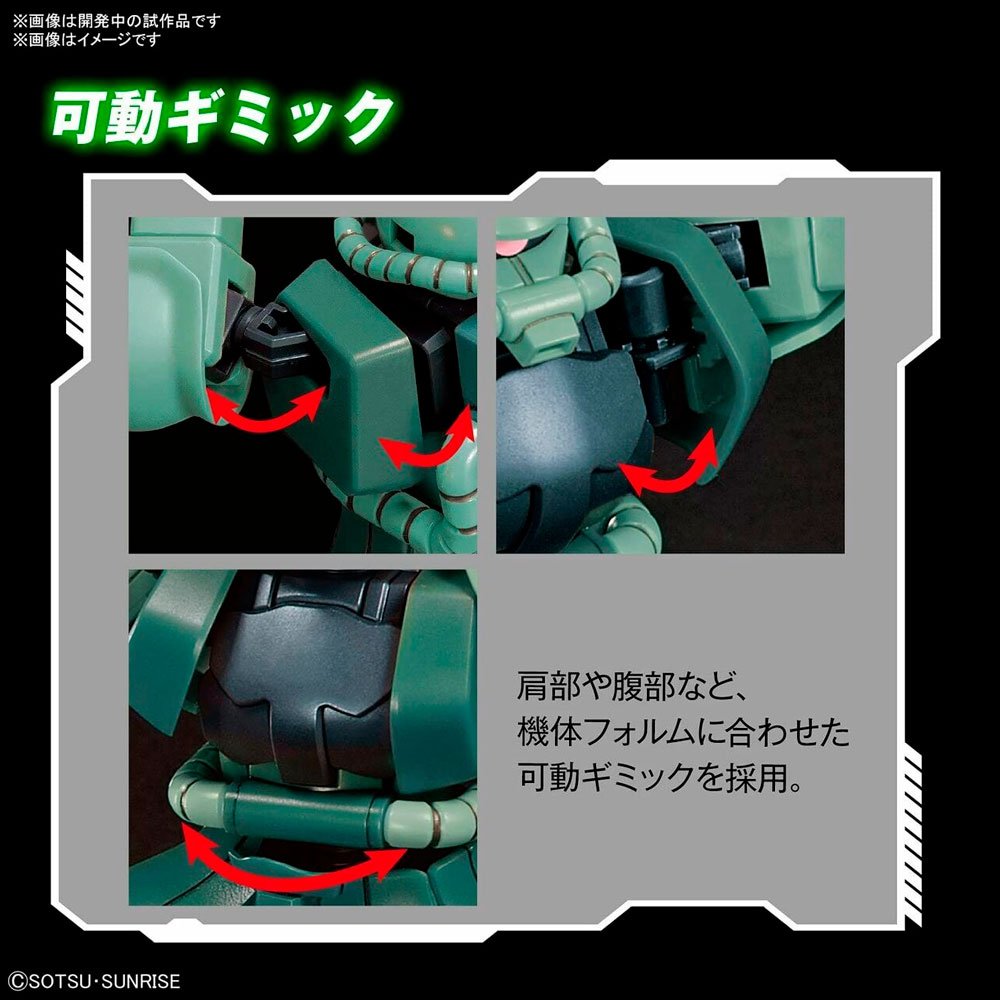 ※画像は開発中の試作品です
※画像はイメージです

可動ギミック

肩部や腹部など、機体フォルムに合わせた可動ギミックを採用。

©SOTSU・SUNRISE